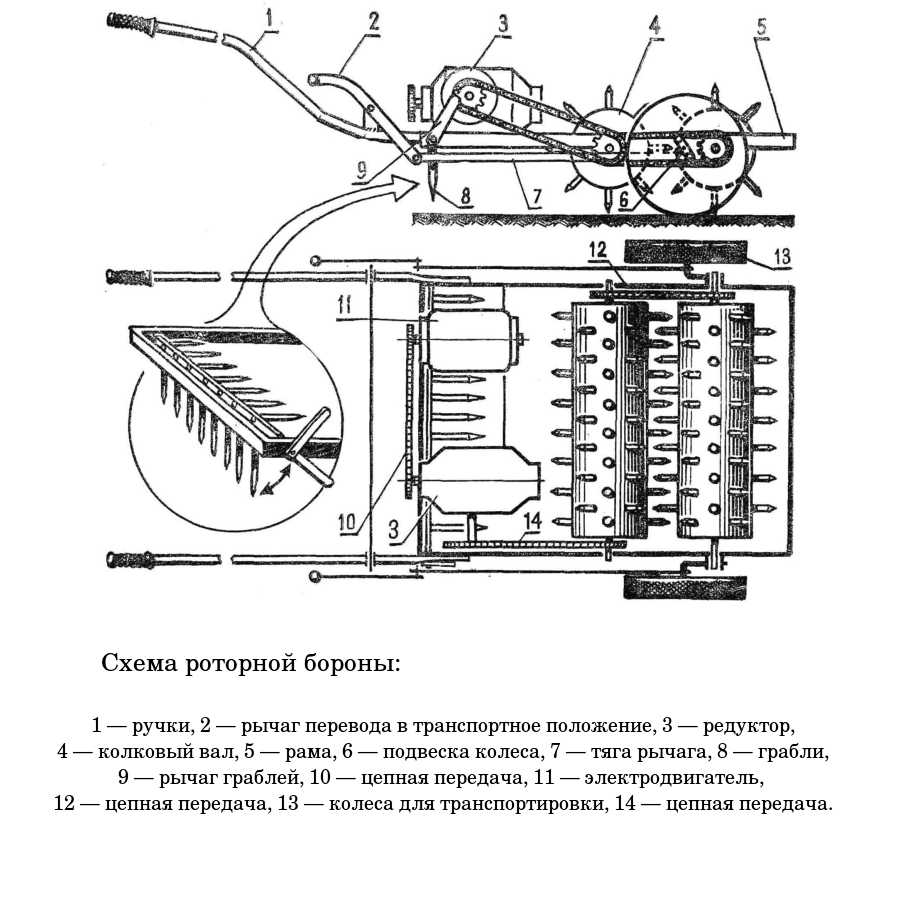 1
2
3
4
5
9
8
7
6
12
13
11
10
3
14

Схема роторной бороны:

1 — ручки, 2 — рычаг перевода в транспортное положение, 3 — редуктор, 4 — колковый вал, 5 — рама, 6 — подвеска колеса, 7 — тяга рычага, 8 — грабли, 9 — рычаг граблей, 10 — цепная передача, 11 — электродвигатель, 12 — цепная передача, 13 — колеса для транспортировки, 14 — цепная передача.