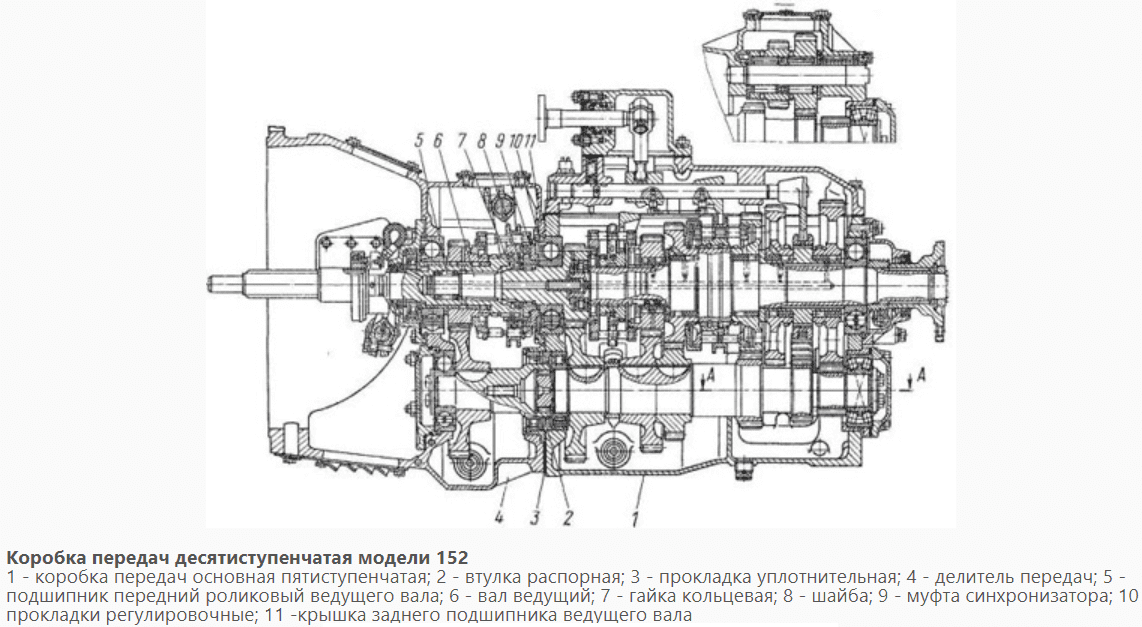 5 6 7 8 9 10 11

A

A

4 3 2 1

**Коробка передач десятиступенчатая модели 152**
1 - коробка передач основная пятиступенчатая; 2 - втулка распорная; 3 - прокладка уплотнительная; 4 - делитель передач; 5 - подшипник передний роликовый ведущего вала; 6 - вал ведущий; 7 - гайка кольцевая; 8 - шайба; 9 - муфта синхронизатора; 10 прокладки регулировочные; 11 -крышка заднего подшипника ведущего вала