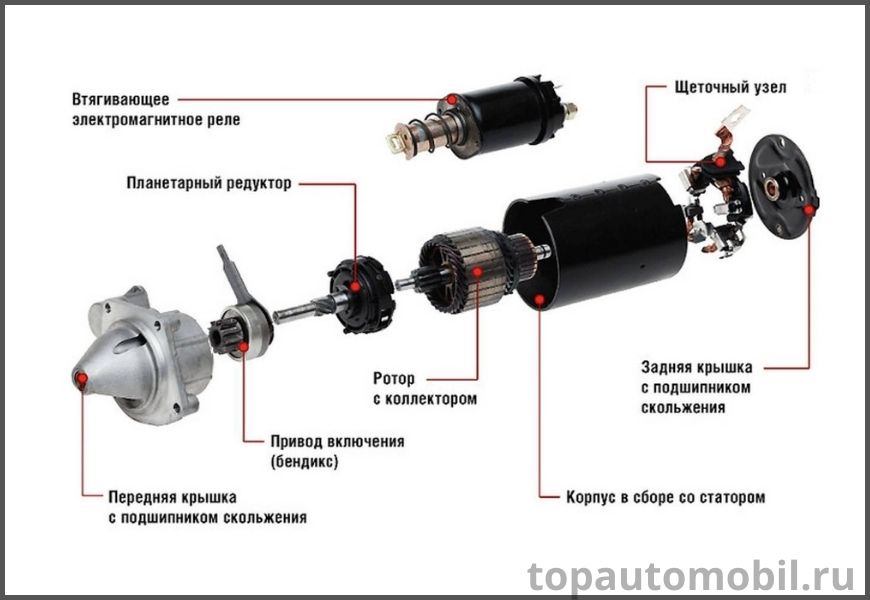 Втягивающее электромагнитное реле

Щеточный узел

Планетарный редуктор

Ротор с коллектором

Задняя крышка с подшипником скольжения

Привод включения (бендикс)

Передняя крышка с подшипником скольжения

Корпус в сборе со статором

topautomobil.ru