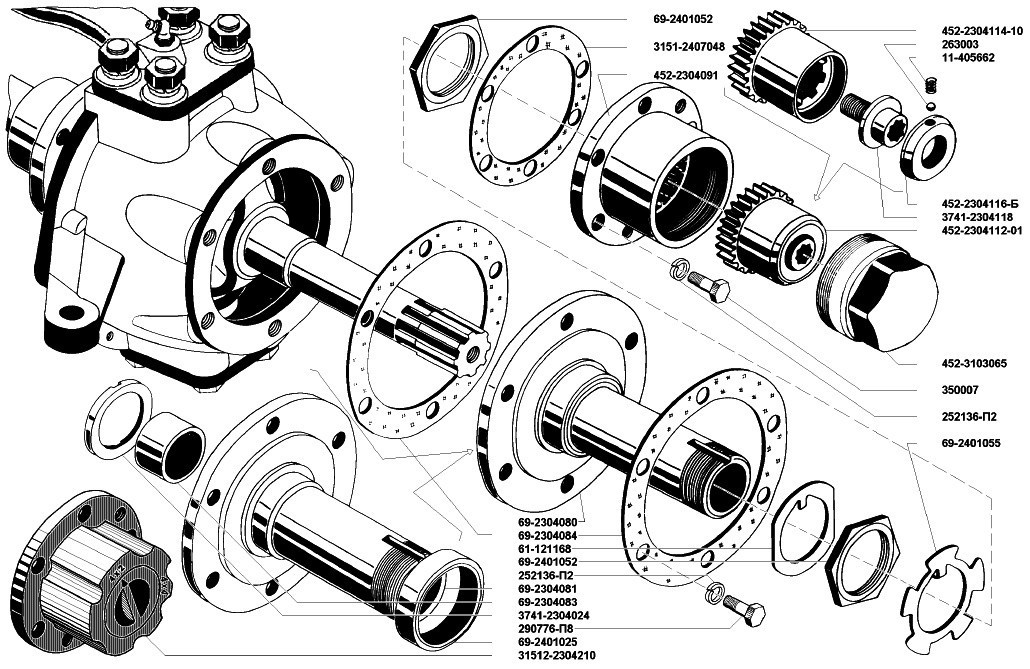 69-2401052
3151-2407048
452-2304091
452-2304114-10
263003
11-405662
452-2304116-Б
3741-2304118
452-2304112-01
452-3103065
350007
252136-П2
69-2401055
69-2304080
69-2304084
61-121168
69-2401052
252136-П2
69-2304081
69-2304083
3741-2304024
290776-П8
69-2401025
31512-2304210