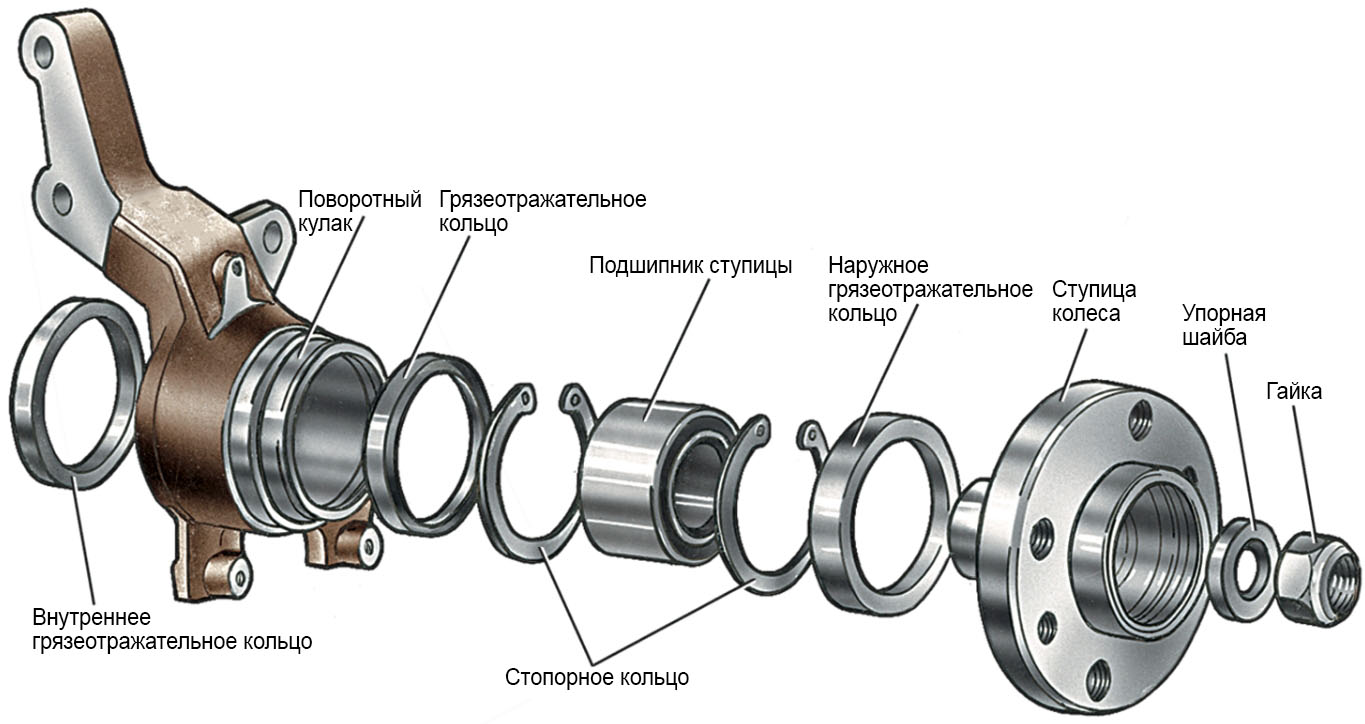 Поворотный кулак

Грязеотражательное кольцо

Подшипник ступицы

Наружное грязеотражательное кольцо

Ступица колеса

Упорная шайба

Гайка

Внутреннее грязеотражательное кольцо

Стопорное кольцо